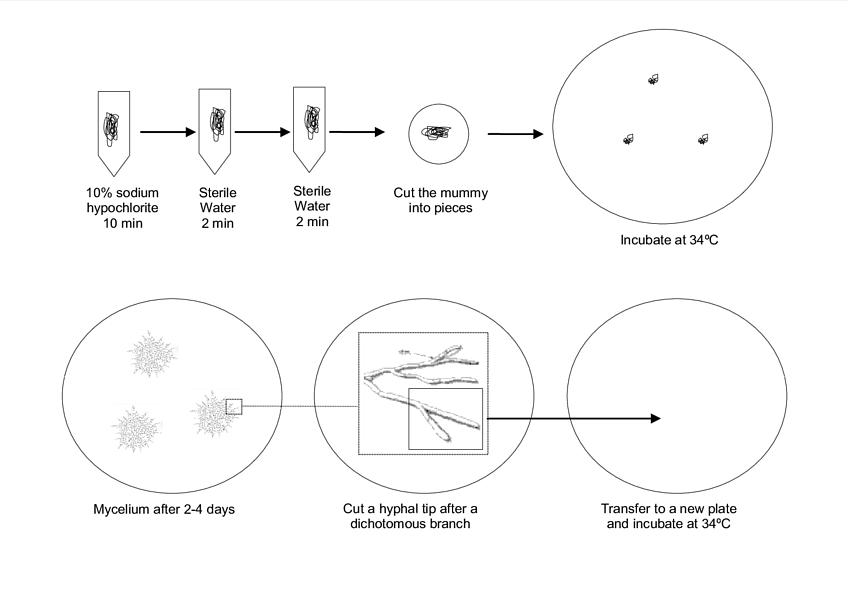 10% sodium hypochlorite 10 min

Sterile Water 2 min

Sterile Water 2 min

Cut the mummy into pieces

Incubate at 34ºC

Mycelium after 2-4 days

Cut a hyphal tip after a dichotomous branch

Transfer to a new plate and incubate at 34ºC